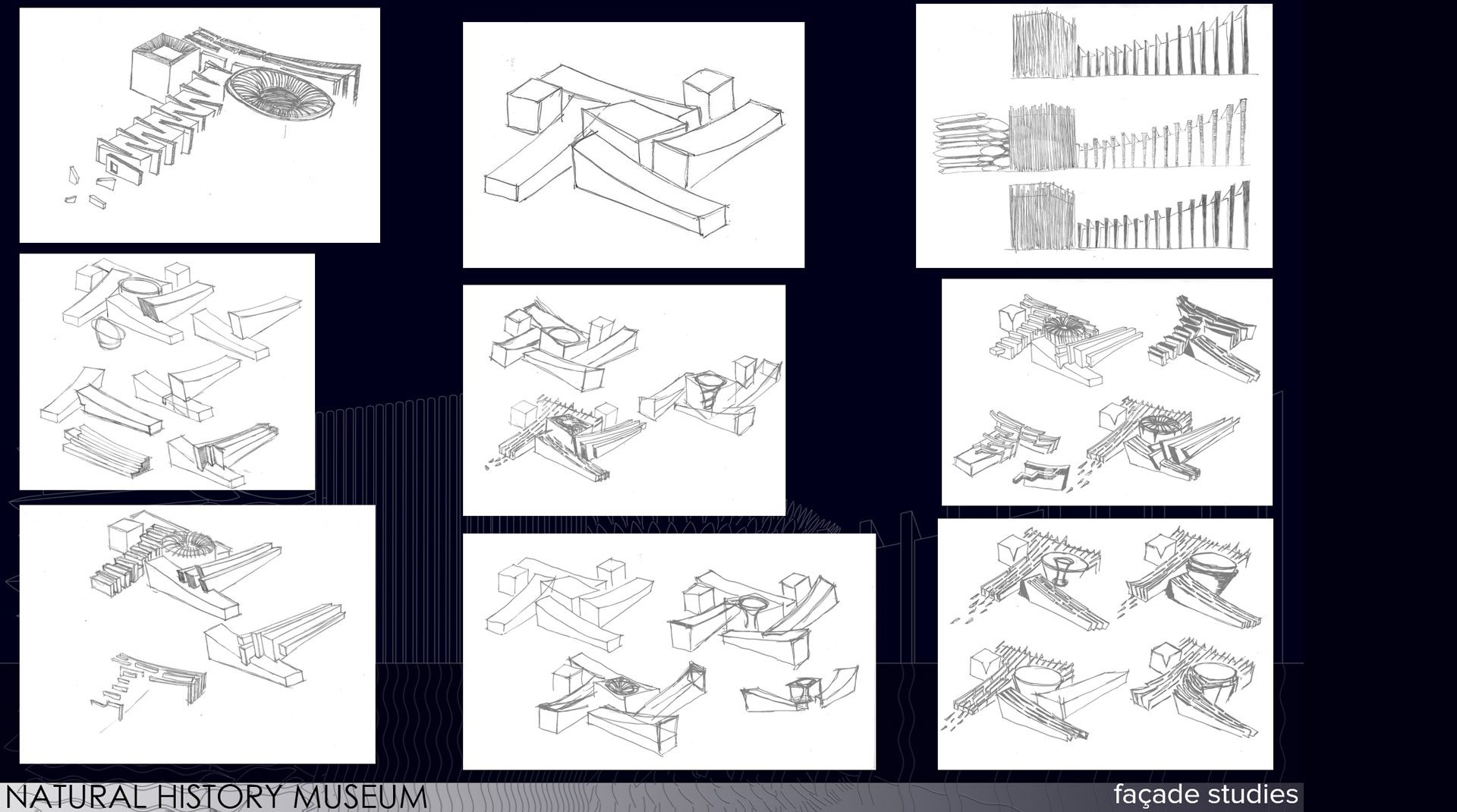 NATURAL HISTORY MUSEUM

façade studies